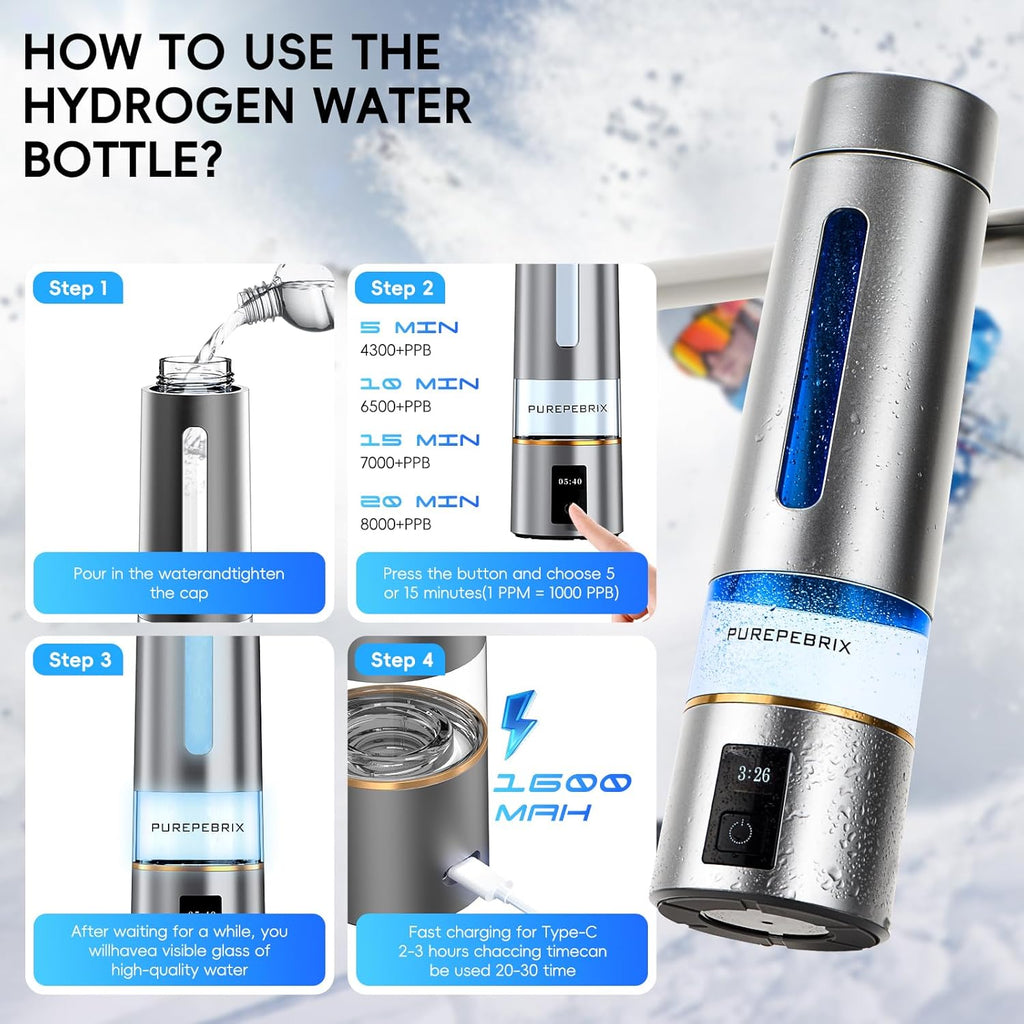 HOW TO USE THE HYDROGEN WATER BOTTLE?

Step 1

Pour in the waterandtighten the cap

Step 2

5 MIN
4300+PPB

10 MIN
6500+PPB

15 MIN
7000+PPB

20 MIN
8000+PPB

PUREPEBRIX

05:40

Press the button and choose 5 or 15 minutes(1 PPM = 1000 PPB)

Step 3

PUREPEBRIX

After waiting for a while, you willhavea visible glass of high-quality water

Step 4

1600 MAH

Fast charging for Type-C 2-3 hours chaccing timecan be used 20-30 time

PUREPEBRIX

3:26